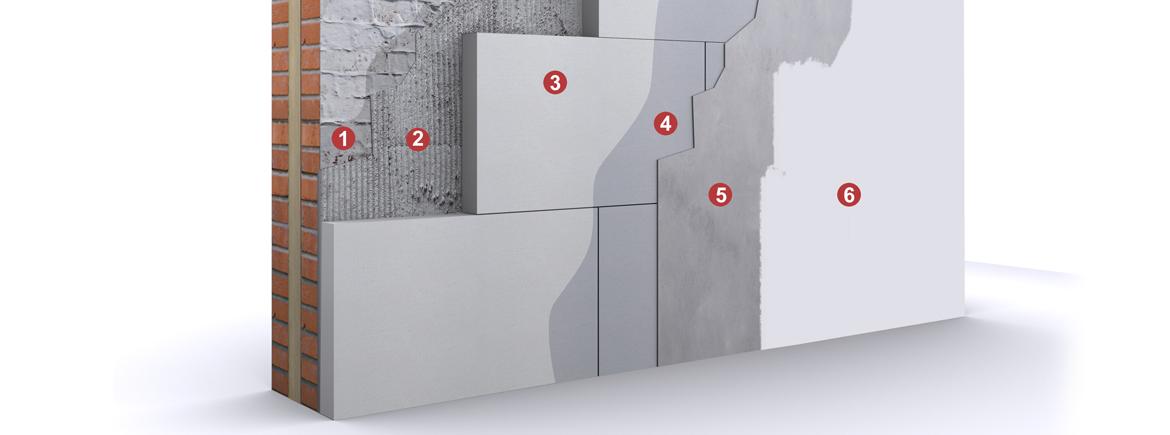 1
2
3
4
5
6